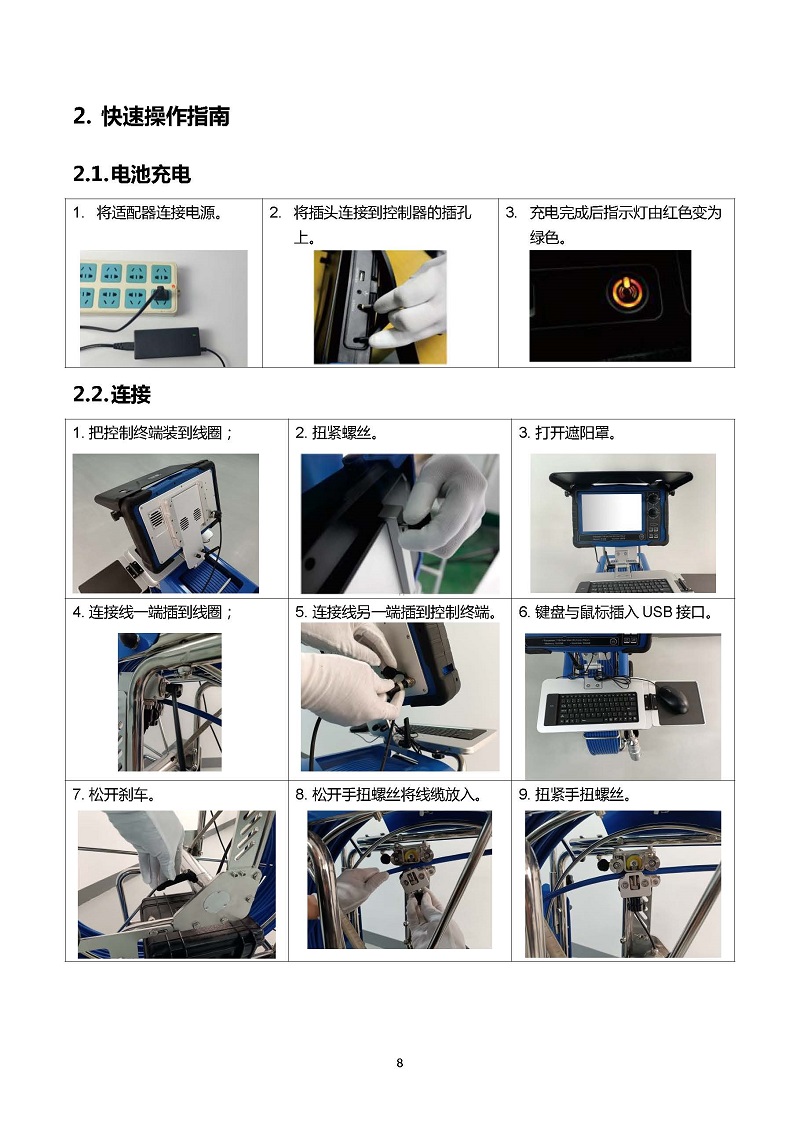 2. 快速操作指南

2.1.电池充电

| 1. 将适配器连接电源。 | 2. 将插头连接到控制器的插孔上。 | 3. 充电完成后指示灯由红色变为绿色。 |
|---|---|---|

2.2.连接

| 1. 把控制终端装到线圈； | 2. 扭紧螺丝。 | 3. 打开遮阳罩。 |
|---|---|---|
| 4. 连接线一端插到线圈； | 5. 连接线另一端插到控制终端。 | 6. 键盘与鼠标插入 USB 接口。 |
| 7. 松开刹车。 | 8. 松开手扭螺丝将线缆放入。 | 9. 扭紧手扭螺丝。 |

8